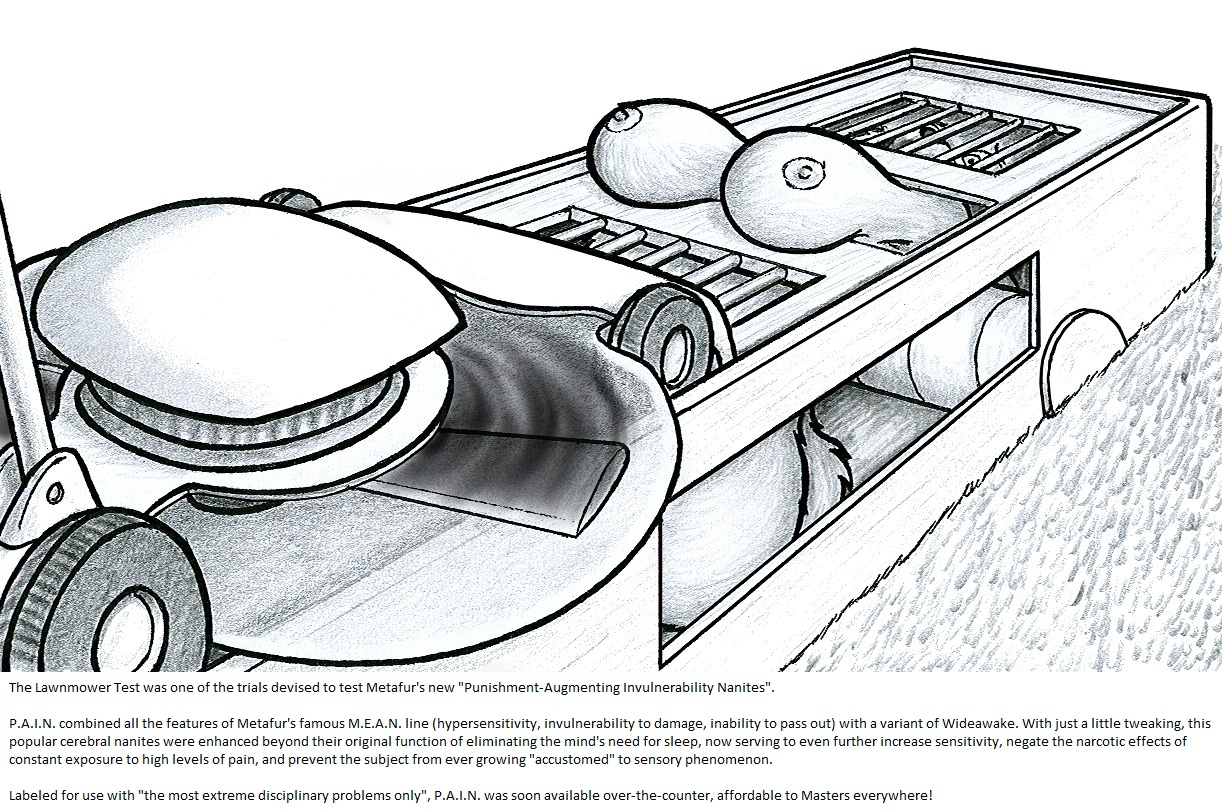 The Lawnmower Test was one of the trials devised to test Metafur's new "Punishment-Augmenting Invulnerability Nanites".

P.A.I.N. combined all the features of Metafur's famous M.E.A.N. line (hypersensitivity, invulnerability to damage, inability to pass out) with a variant of Wideawake. With just a little tweaking, this popular cerebral nanites were enhanced beyond their original function of eliminating the mind's need for sleep, now serving to even further increase sensitivity, negate the narcotic effects of constant exposure to high levels of pain, and prevent the subject from ever growing "accustomed" to sensory phenomenon.

Labeled for use with "the most extreme disciplinary problems only", P.A.I.N. was soon available over-the-counter, affordable to Masters everywhere!